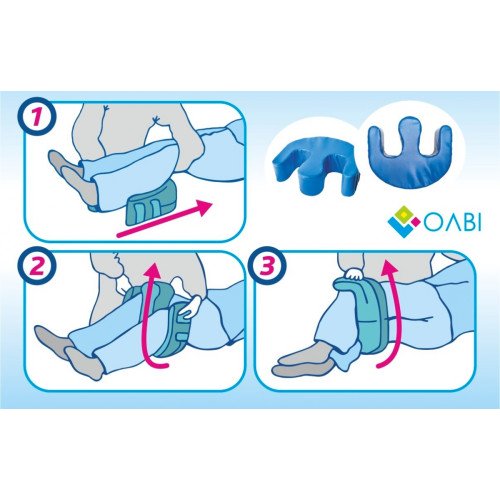 1

OABI

2

3